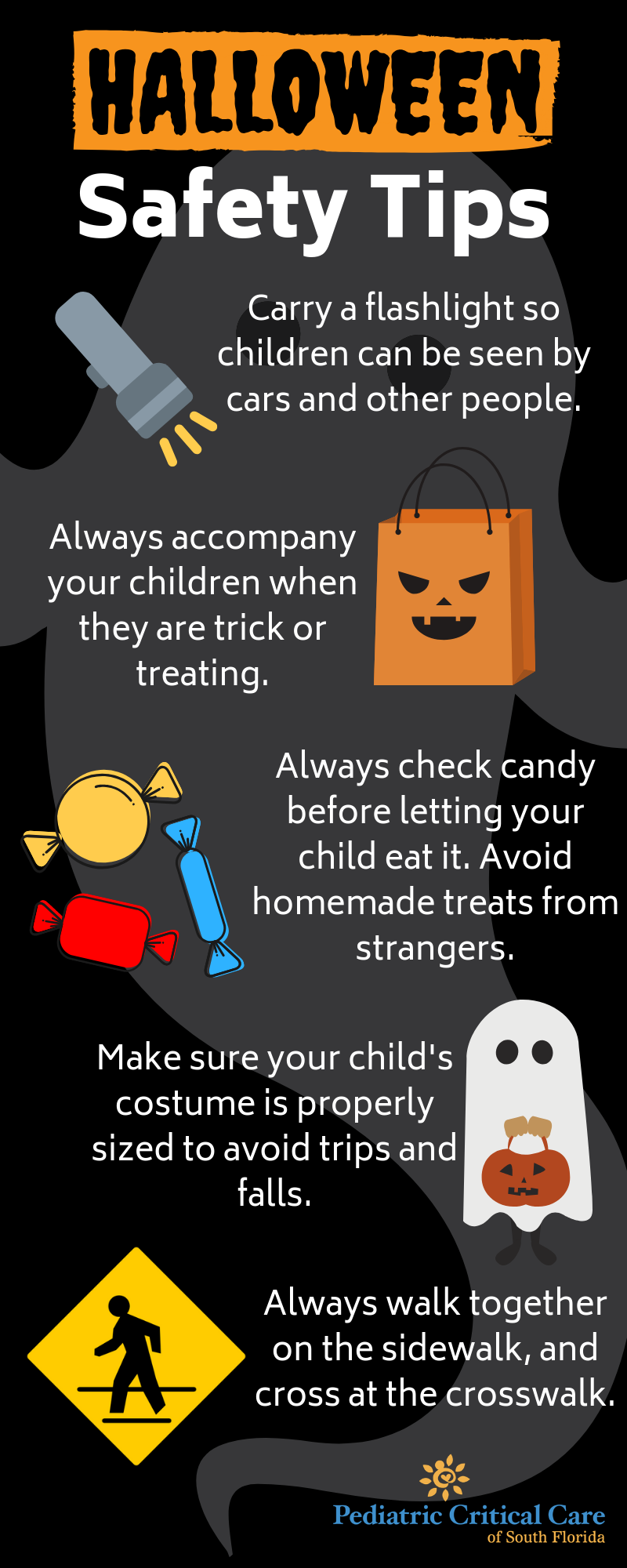 HALLOWEEN
Safety Tips

Carry a flashlight so children can be seen by cars and other people.

Always accompany your children when they are trick or treating.

Always check candy before letting your child eat it. Avoid homemade treats from strangers.

Make sure your child's costume is properly sized to avoid trips and falls.

Always walk together on the sidewalk, and cross at the crosswalk.

Pediatric Critical Care
of South Florida